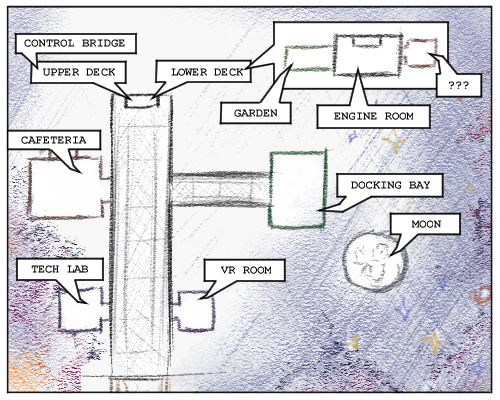 CONTROL BRIDGE

UPPER DECK

LOWER DECK

GARDEN

ENGINE ROOM

???

CAFETERIA

DOCKING BAY

MOON

TECH LAB

VR ROOM